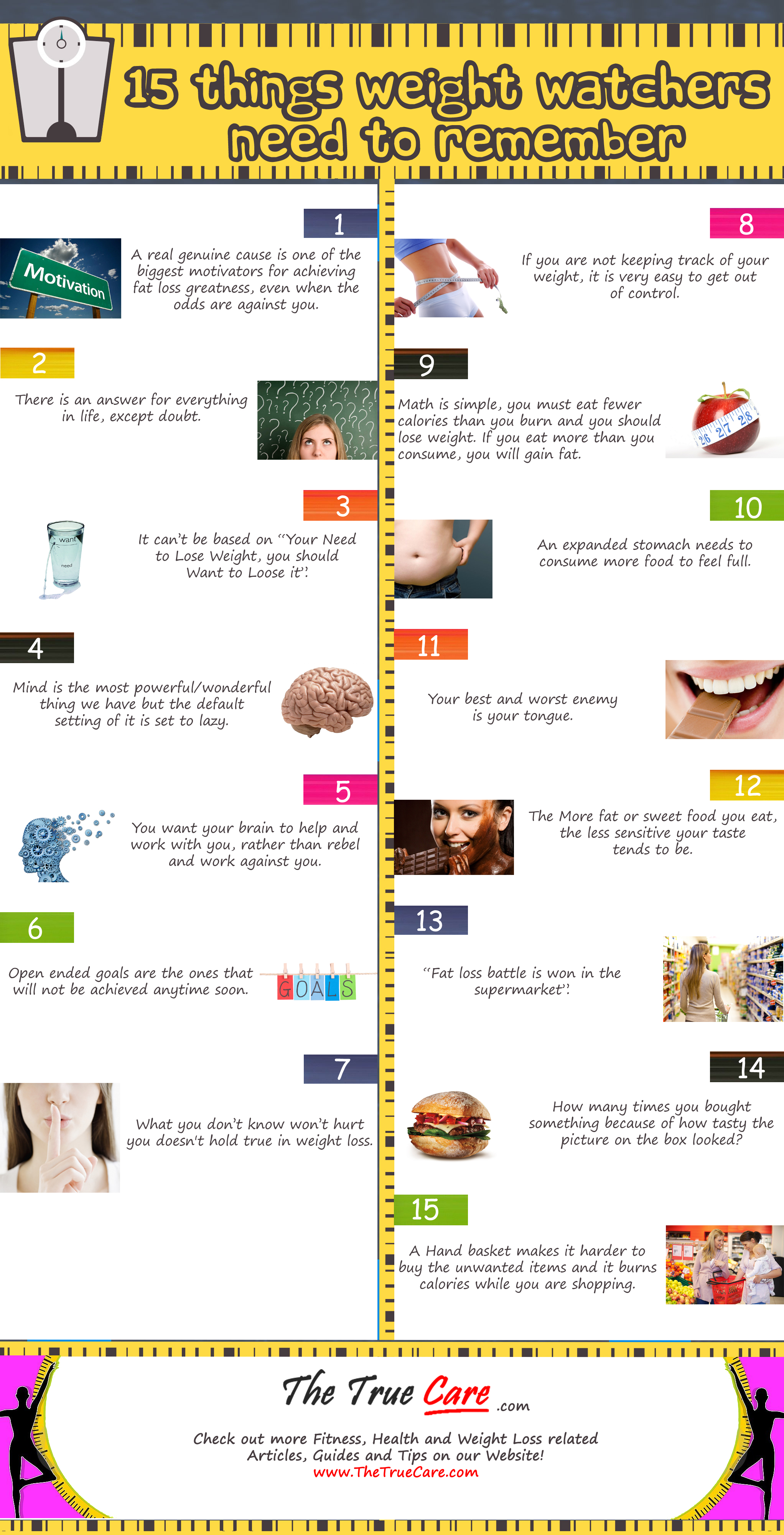 15 things weight watchers need to remember

1

Motivation

A real genuine cause is one of the biggest motivators for achieving fat loss greatness, even when the odds are against you.

2

There is an answer for everything in life, except doubt.

3

want

need

It can't be based on "Your Need to Lose Weight, you should Want to Loose it".

4

Mind is the most powerful/wonderful thing we have but the default setting of it is set to lazy.

5

You want your brain to help and work with you, rather than rebel and work against you.

6

Open ended goals are the ones that will not be achieved anytime soon.

GOALS

7

What you don't know won't hurt you doesn't hold true in weight loss.

8

If you are not keeping track of your weight, it is very easy to get out of control.

9

Math is simple, you must eat fewer calories than you burn and you should lose weight. If you eat more than you consume, you will gain fat.

26 27 28

10

An expanded stomach needs to consume more food to feel full.

11

Your best and worst enemy is your tongue.

12

The More fat or sweet food you eat, the less sensitive your taste tends to be.

13

"Fat loss battle is won in the supermarket".

14

How many times you bought something because of how tasty the picture on the box looked?

15

A Hand basket makes it harder to buy the unwanted items and it burns calories while you are shopping.

The True Care .com

Check out more Fitness, Health and Weight Loss related Articles, Guides and Tips on our Website!
www.TheTrueCare.com